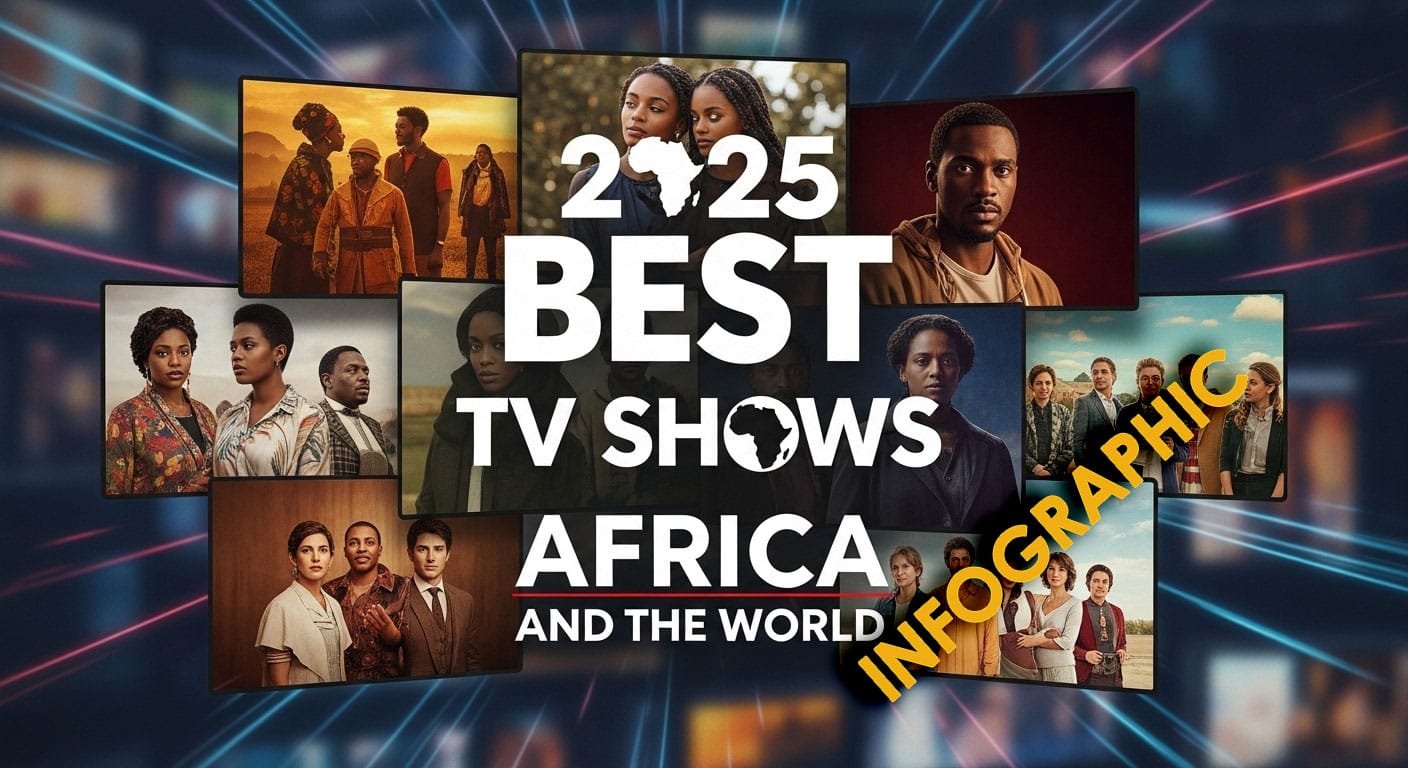 2025 BEST TV SHOWS AFRICA AND THE WORLD

INFOGRAPHIC